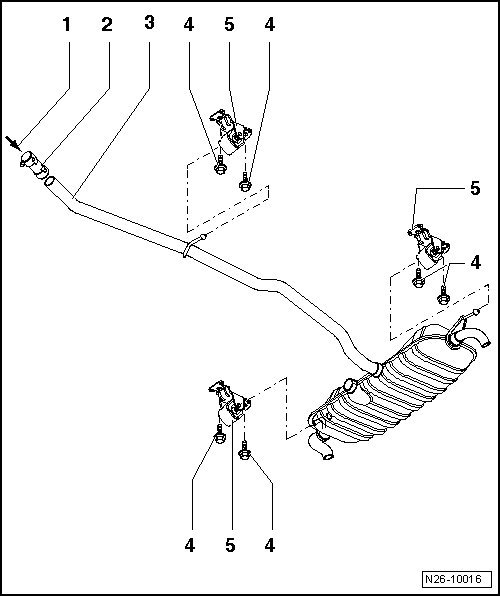 1 2 3 4 5 4

5

4

4 5 4

N26-10016