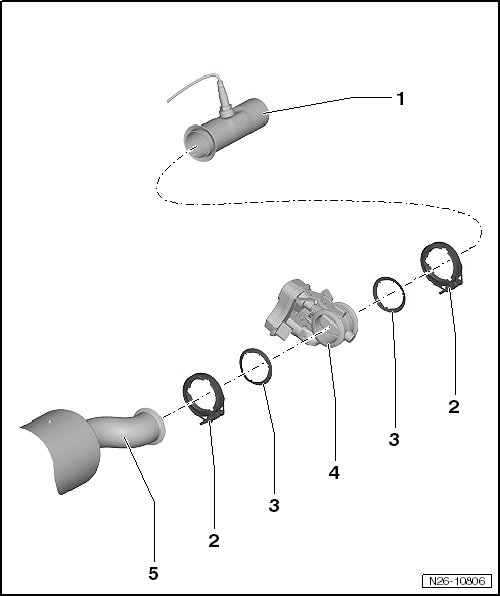 1

2

3

4

3

2

5

N26-10806