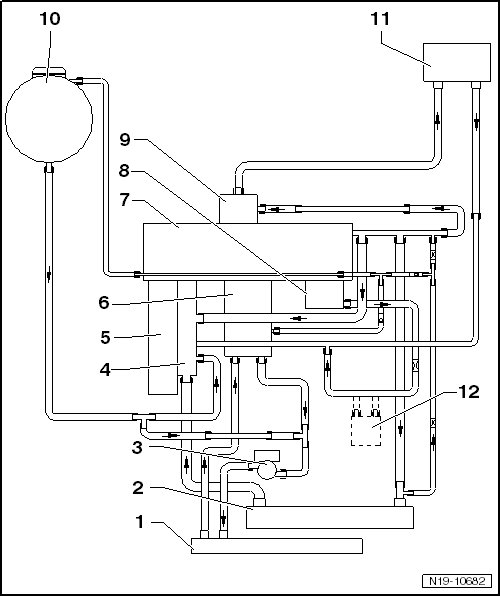 10
11
9
8
7
6
5
4
12
3
2
1
N19-10682