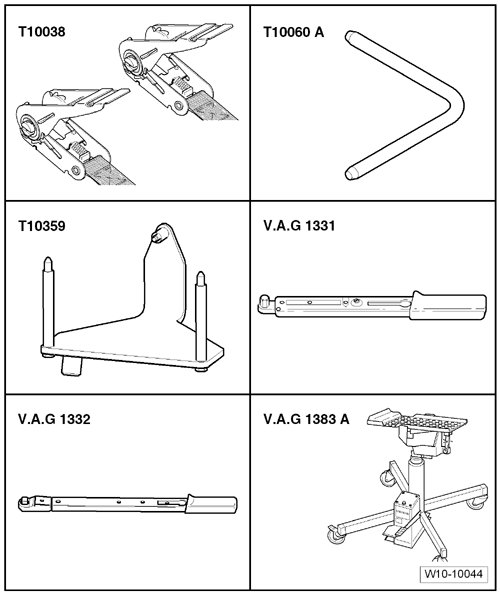 T10038

T10060 A

T10359

V.A.G 1331

V.A.G 1332

V.A.G 1383 A

W10-10044