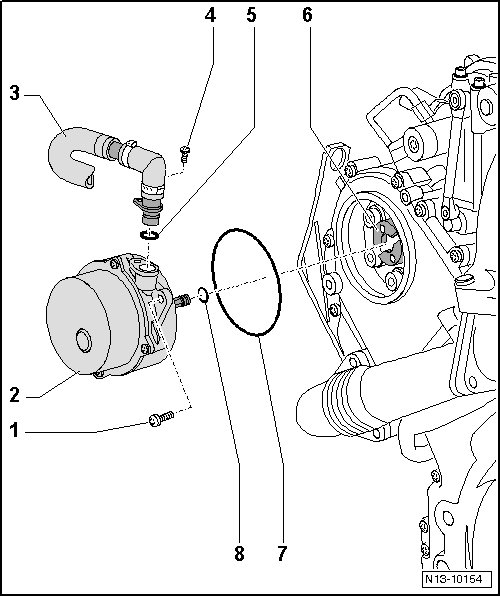 4
5
6
3
2
1
8
7
N13-10154