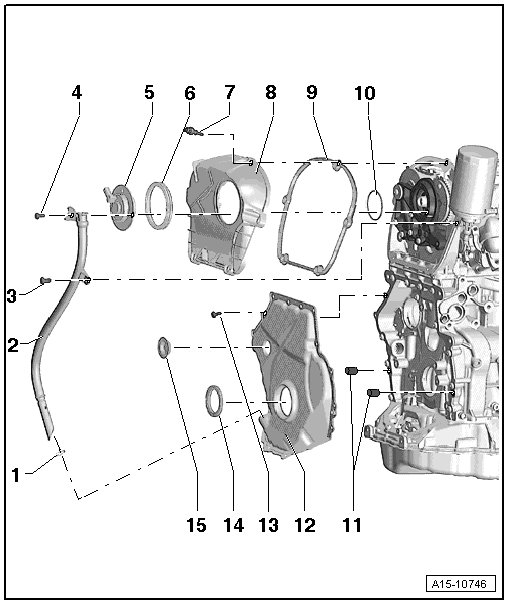 4
5
6
7
8
9
10
3
2
1
15
14
13
12
11
A15-10746