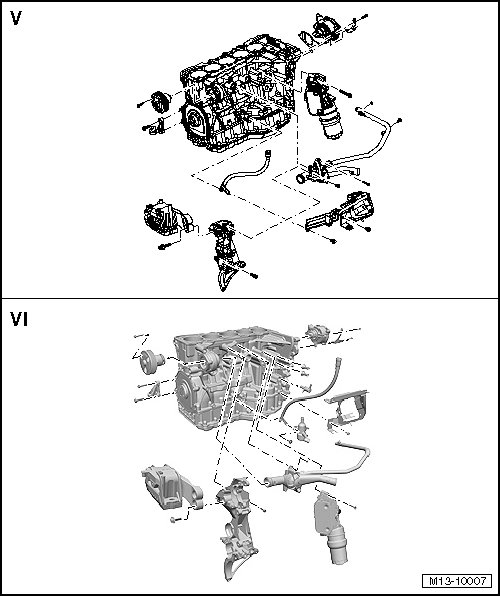 V

VI

M13-10007