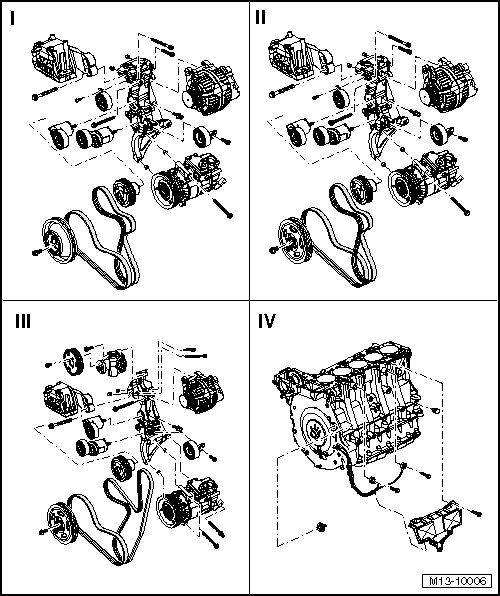 I

II

III

IV

M13-10006