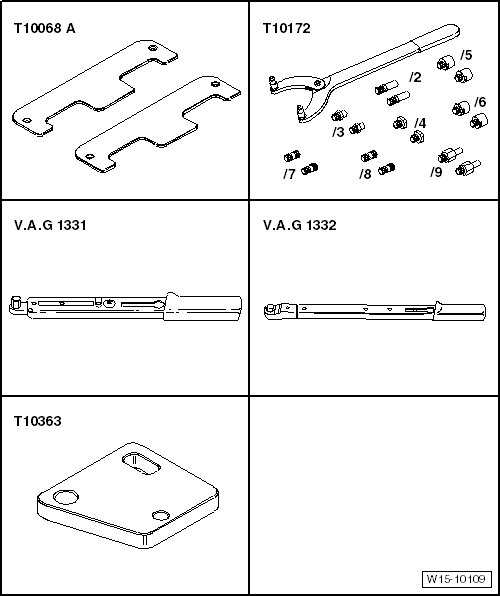 T10068 A

T10172

/5

/2

/6

/3

/4

/7

/8

/9

V.A.G 1331

V.A.G 1332

T10363

W15-10109