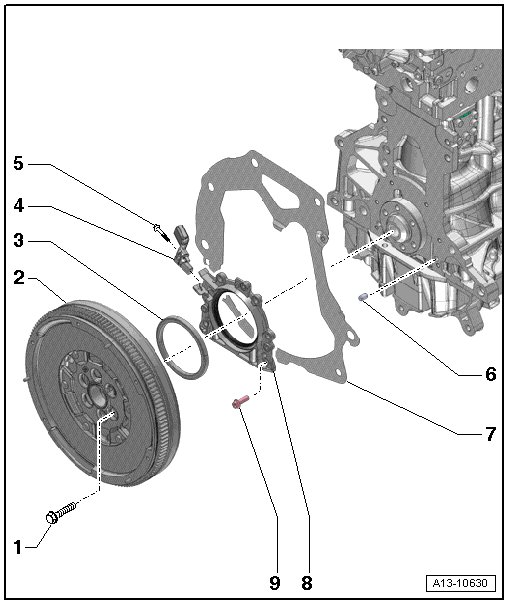 5
4
3
2
6
7
1
9
8
A13-10630