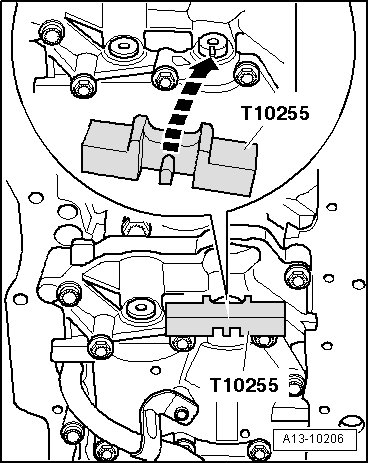 T10255

T10255

A13-10206