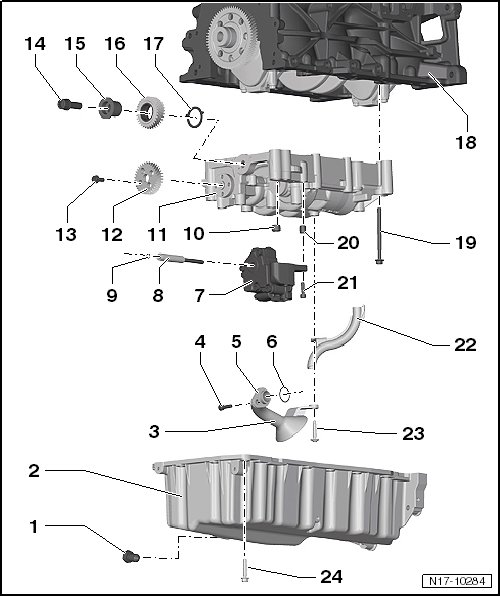 14 15 16 17

18

13 12 11 10 20 19

9 8 7 21

22

4 5 6

3 23

2

1

24

N17-10284