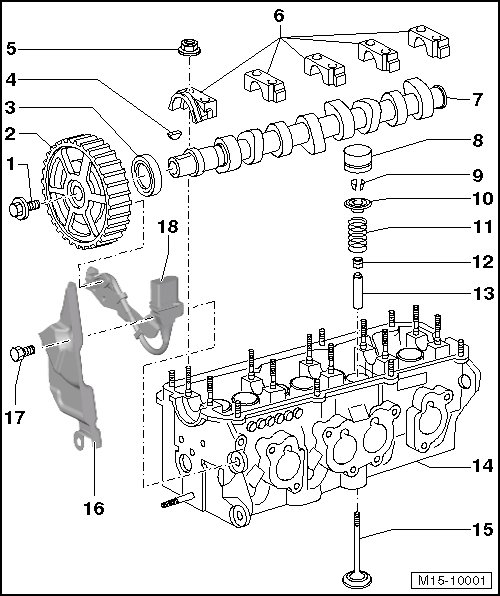 6
5
4
3
2
1
7
8
9
10
11
12
13
18
17
16
14
15
M15-10001