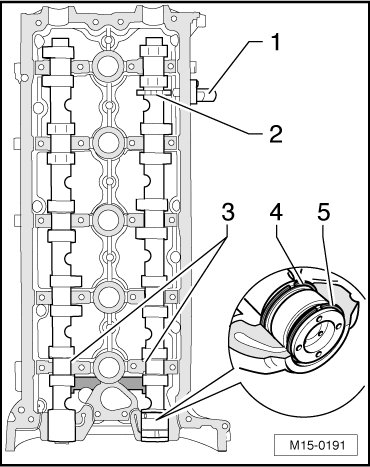 1
2
3
4
5
M15-0191