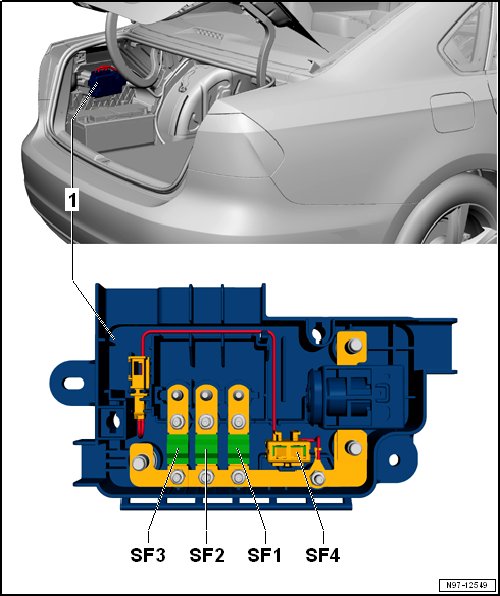 1

SF3 SF2 SF1 SF4

N97-12549