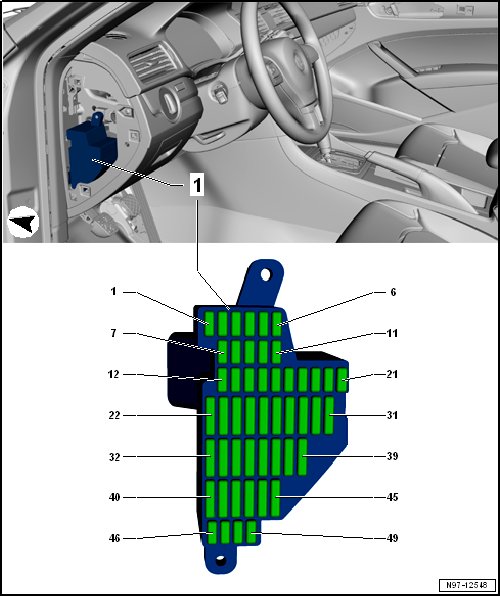 1

1
6
7
11
12
21
22
31
32
39
40
45
46
49

N97-12548