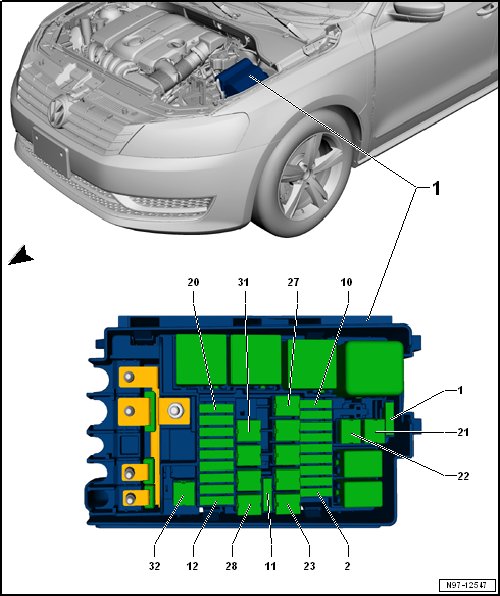 1

20
31
27
10

1
21
22

32
12
28
11
23
2

N97-12547