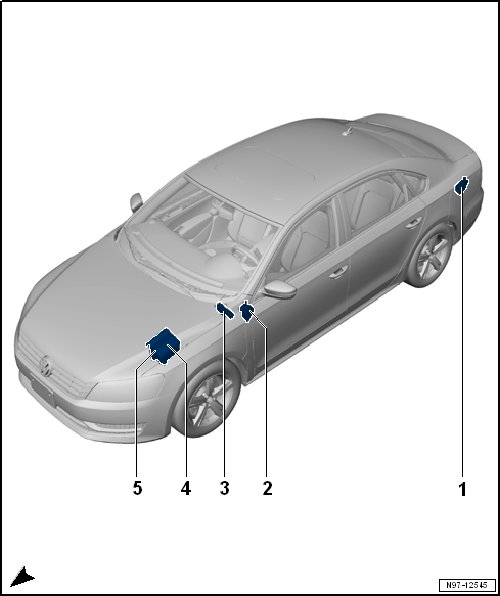 5 4 3 2 1

N97-12545