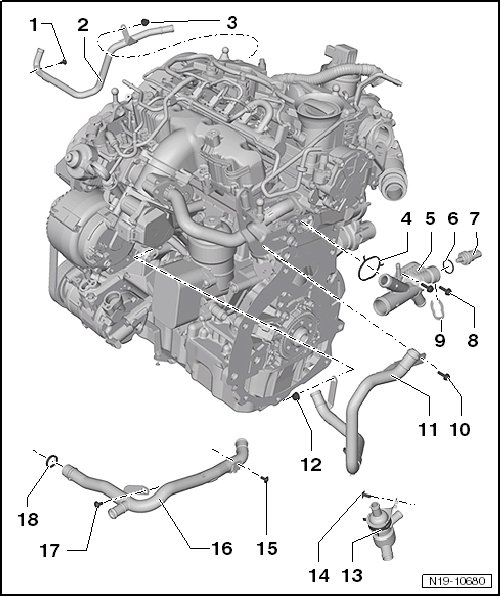 1
2
3
4
5
6
7
9
8
11
10
12
18
17
16
15
14
13
N19-10680