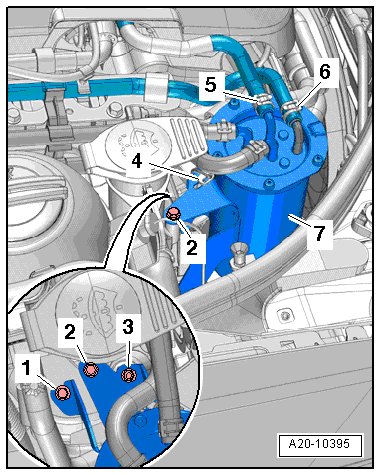 5
6
4
2
7
2
3
1
A20-10395