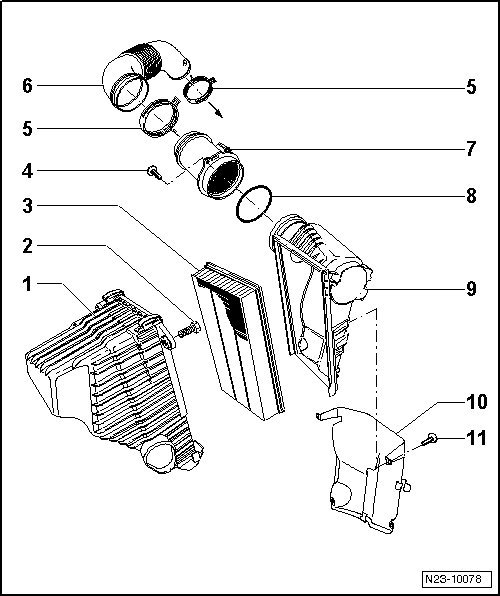 6
5
5
7
4
8
3
2
1
9
10
11
N23-10078