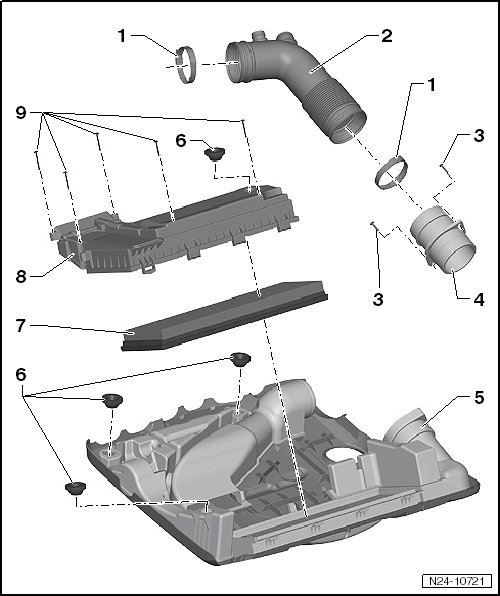 1
2
9
6
1
3
8
3
4
7
6
5
N24-10721