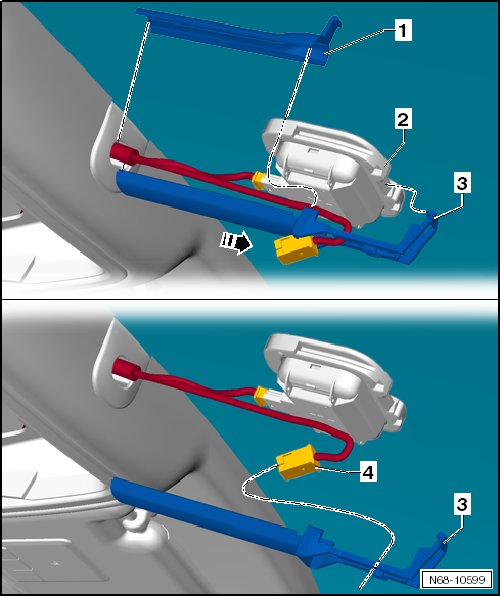 1
2
3
4
3
N68-10599