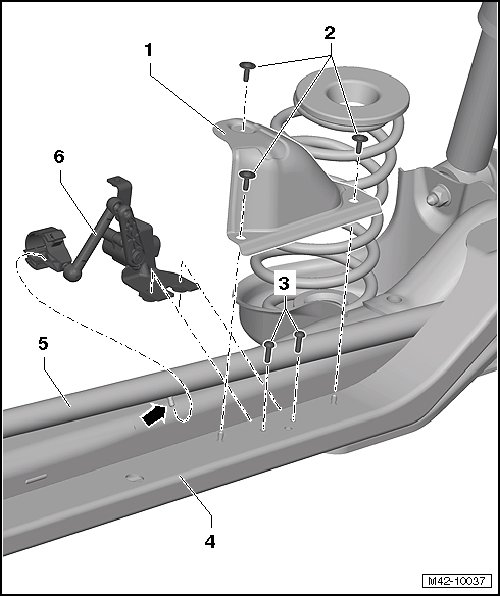 1
2
6
3
5
4
M42-10037