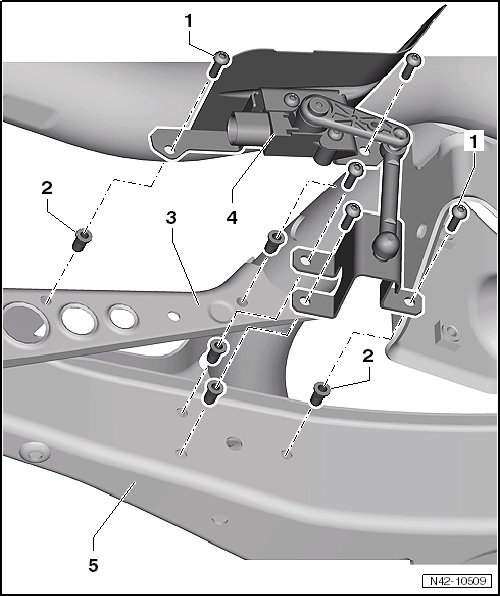 1
1
2
3
4
2
5
N42-10509