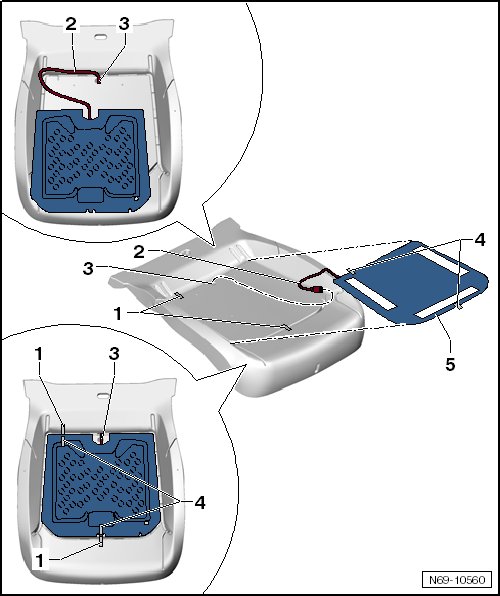 2
3
2
3
1
4
5
1
3
4
1
N69-10560