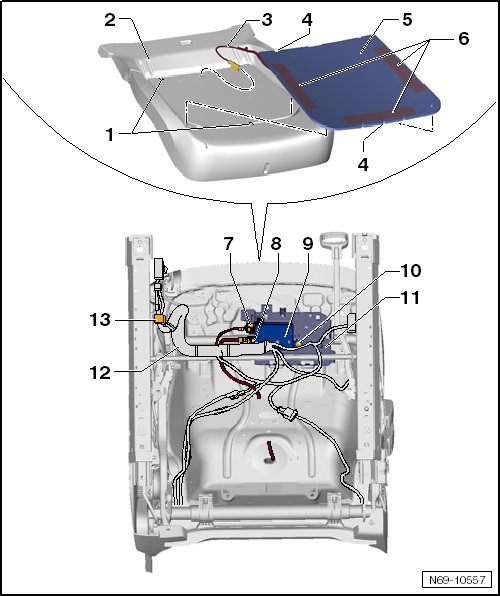 2
3
4
5
6
1
4
7
8
9
10
11
13
12
N69-10557