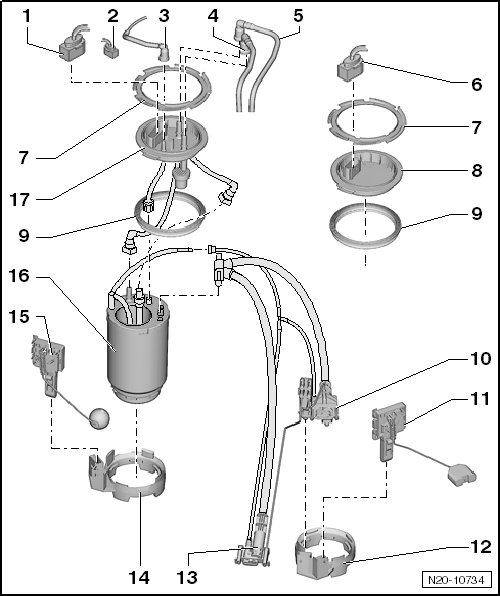 1
2
3
4
5
6
7
7
8
17
9
9
16
15
10
11
12
14
13
N20-10734