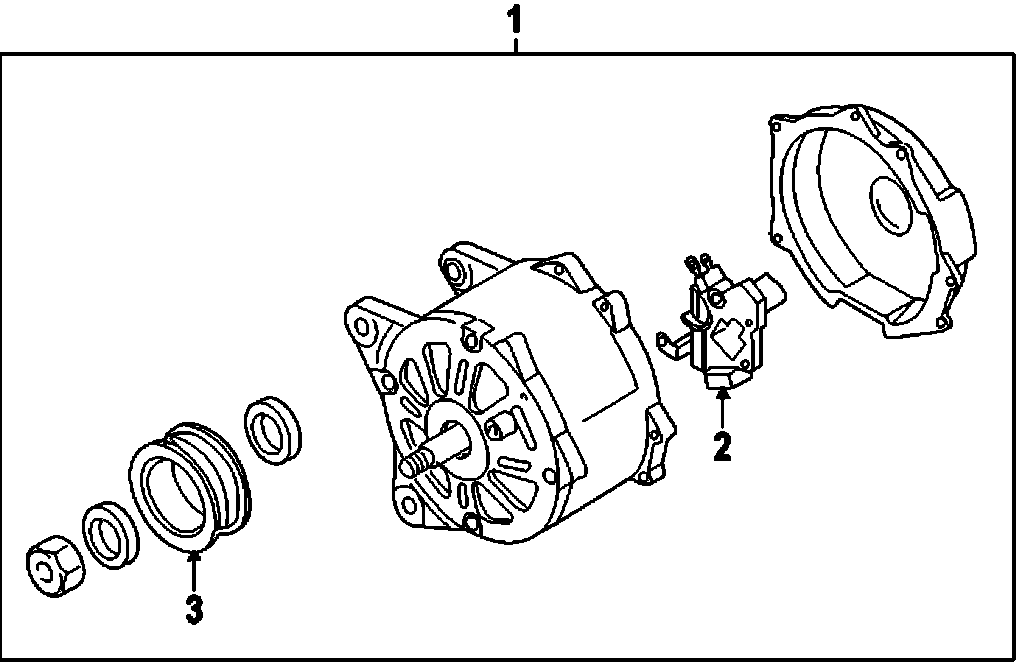 1
2
3