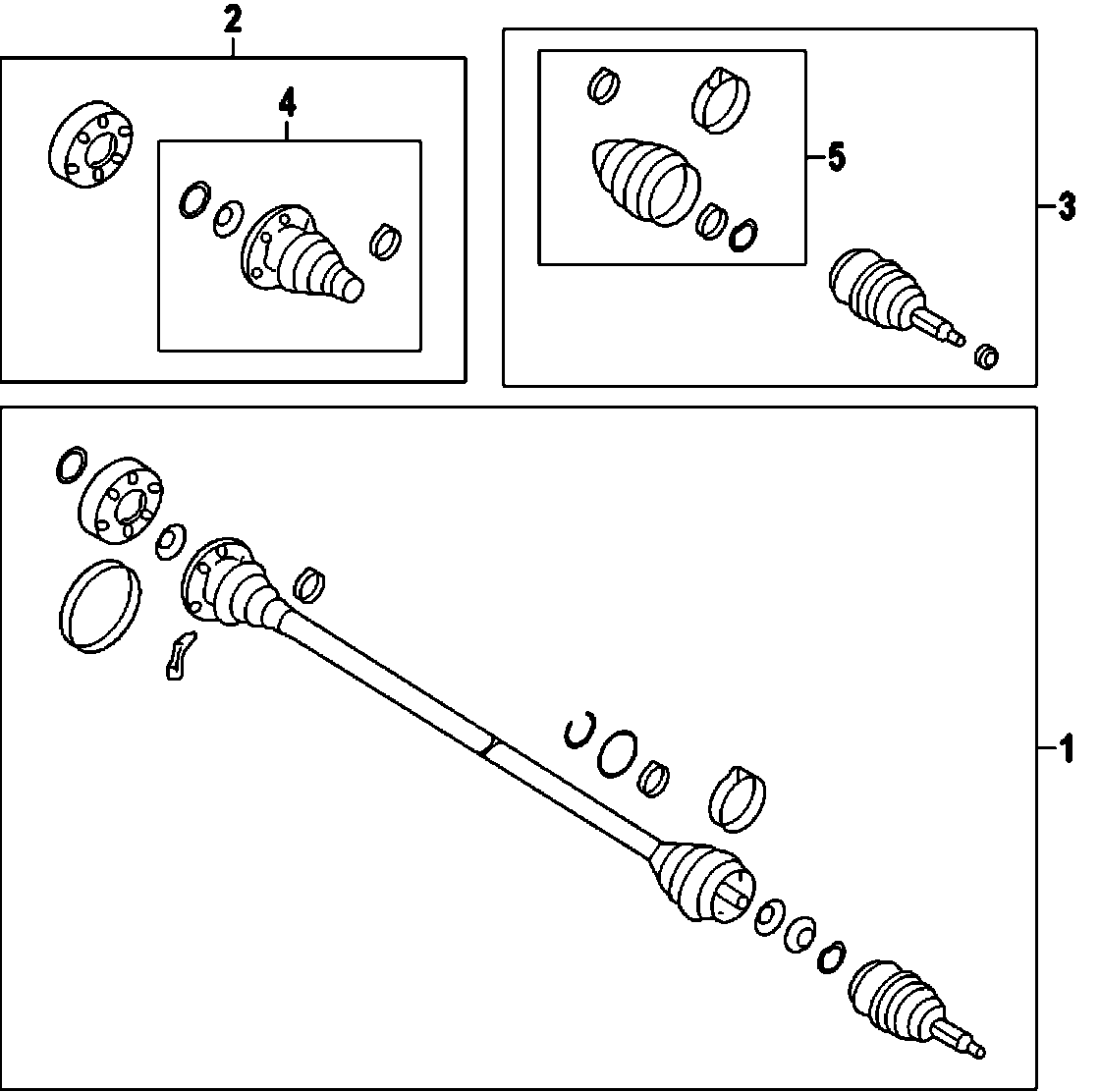 2
4
5
3
1