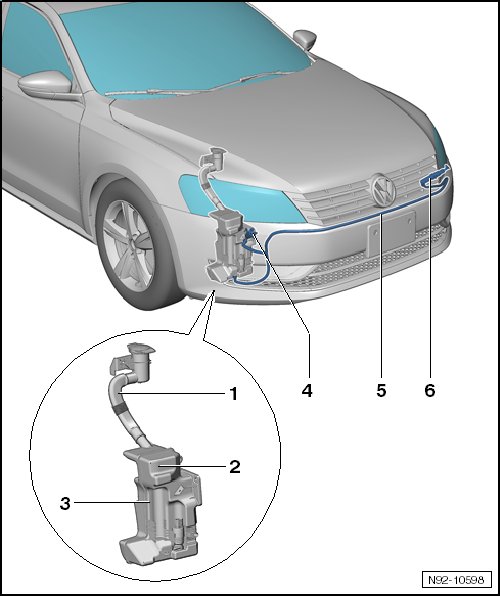 4
5
6
1
2
3
N92-10598