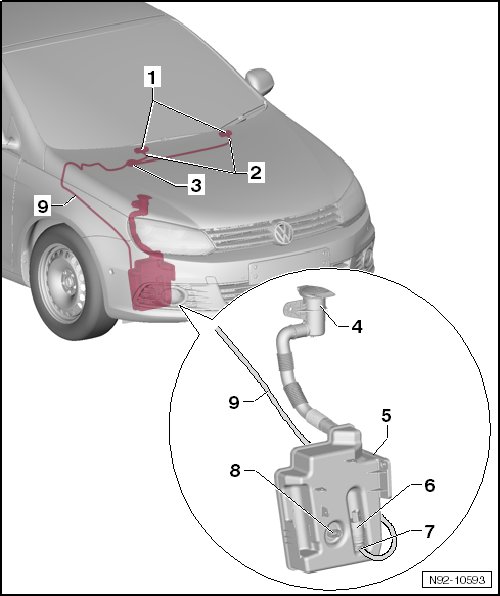 1
2
3
9
4
9
5
8
6
7
N92-10593