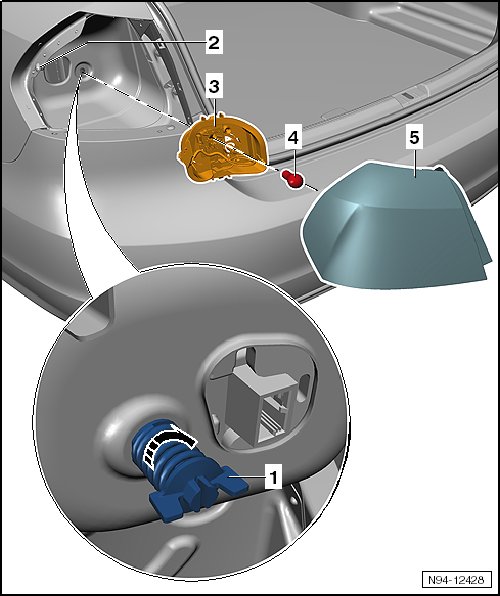 2
3
4
5
1
N94-12428