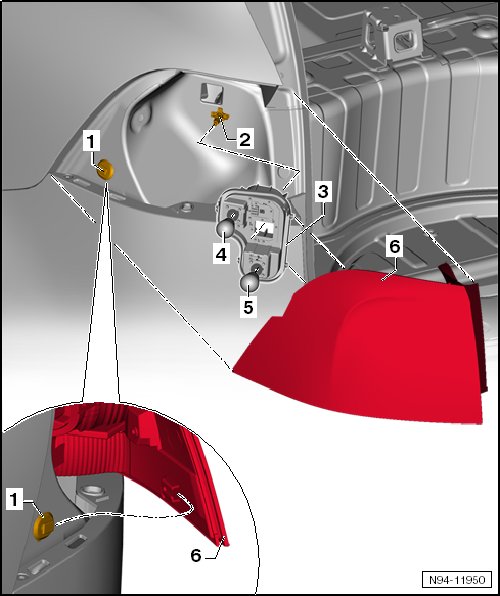 1
2
3
4
5
6
1
6
N94-11950