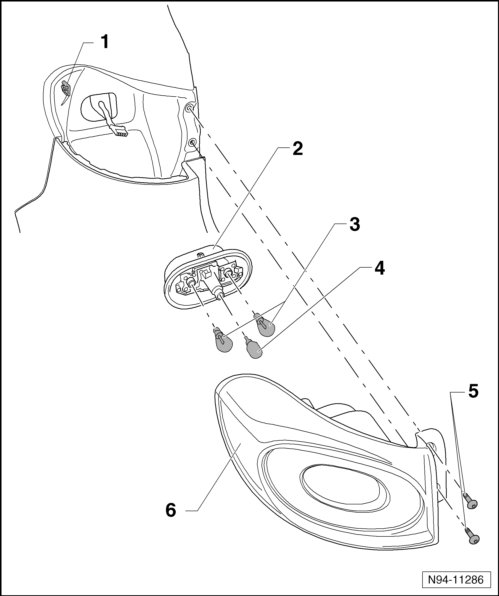 1
2
3
4
5
6
N94-11286