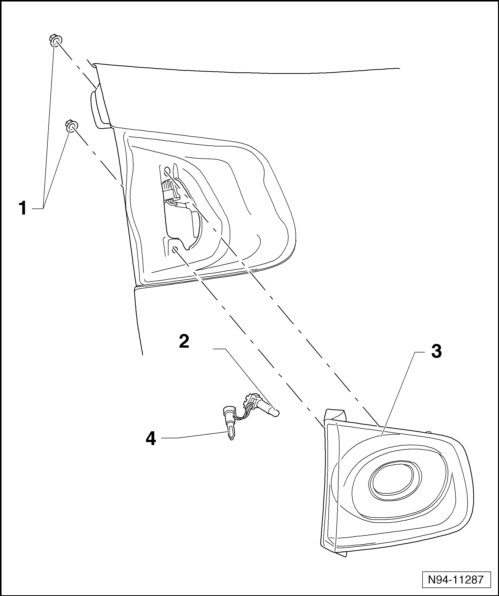 1
2
3
4
N94-11287