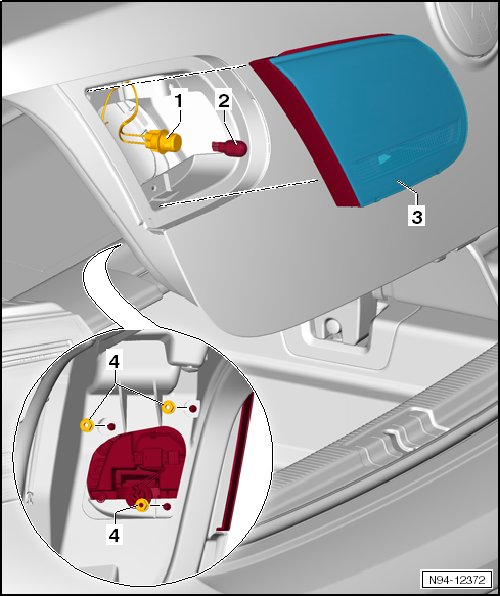 1
2
3
4
4
N94-12372