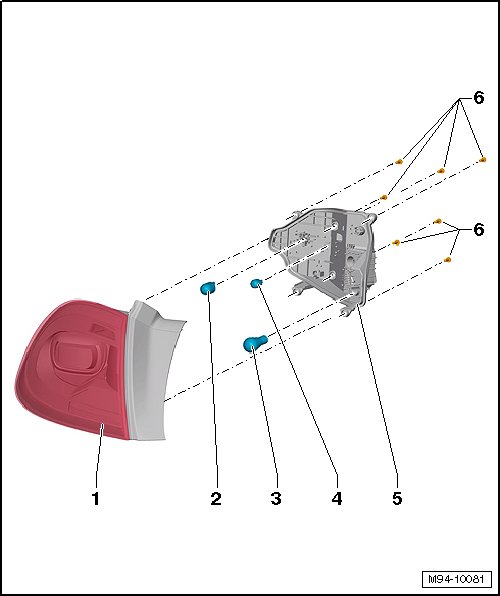 6
6
1
2
3
4
5
M94-10081