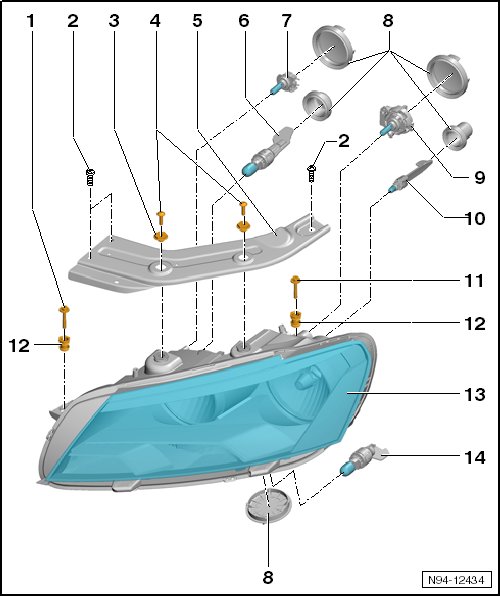 1
2
3
4
5
6
7
8
2
9
10
11
12
12
13
14
8
N94-12434