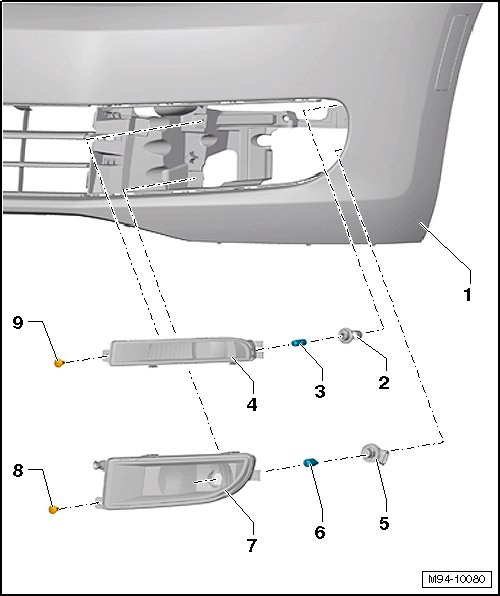 1
9
2
3
4
8
5
6
7
M94-10080