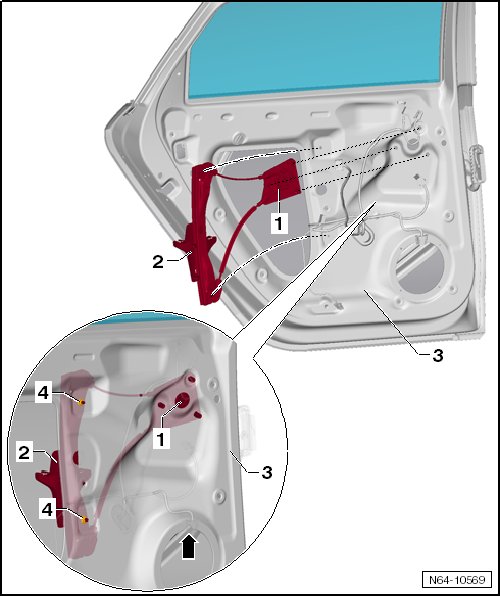 1
2
3
4
1
2
3
4
N64-10569