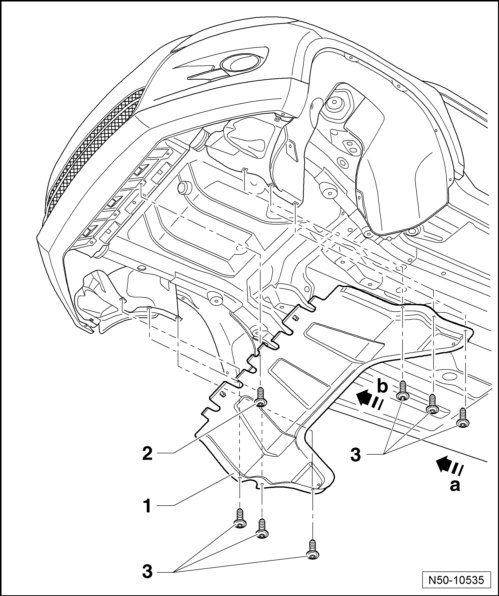 b

2

3

a

1

3

N50-10535