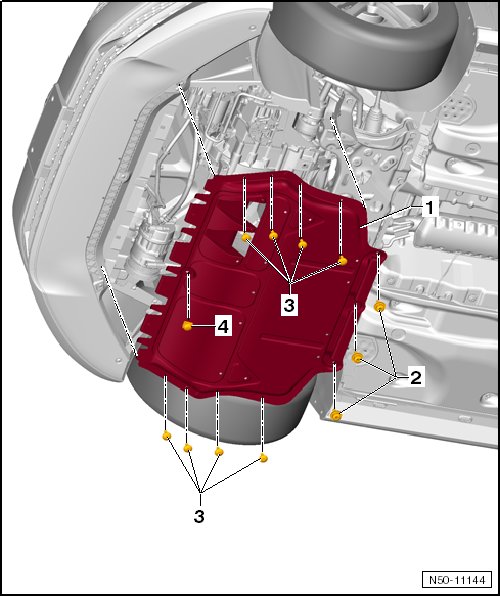 1
3
4
2
3
N50-11144