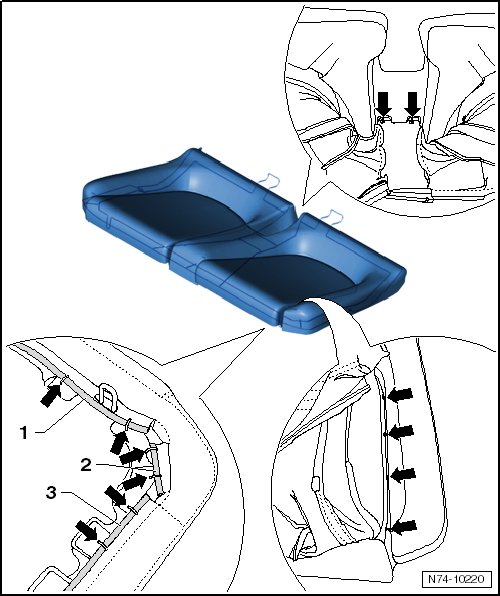 1
2
3
N74-10220