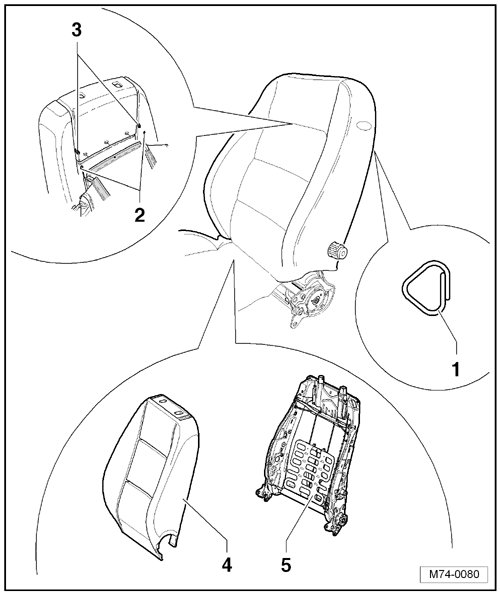 3
2
1
4
5
M74-0080