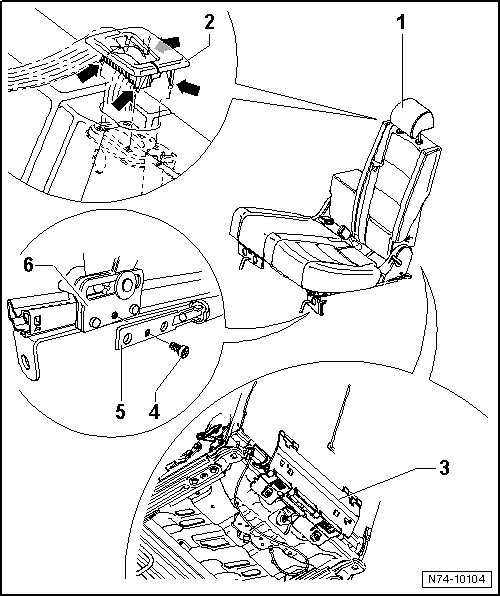 2
1
6
5
4
3
N74-10104