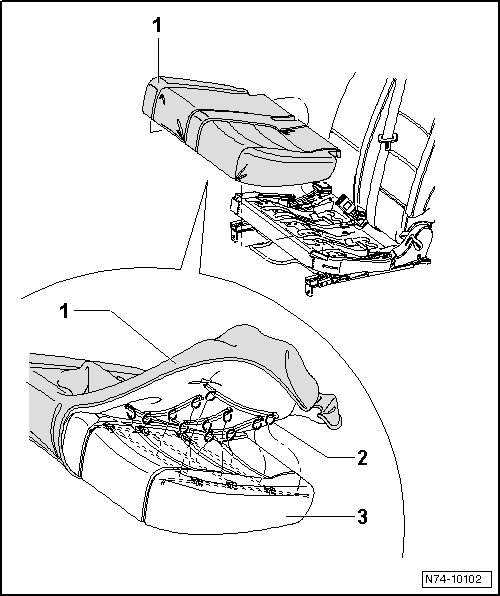 1

1

2

3

N74-10102