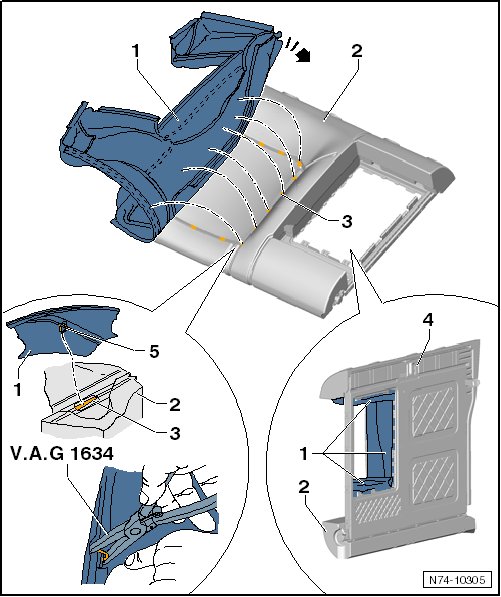 1
2
3
5
1
2
3
V.A.G 1634
4
1
2
N74-10305