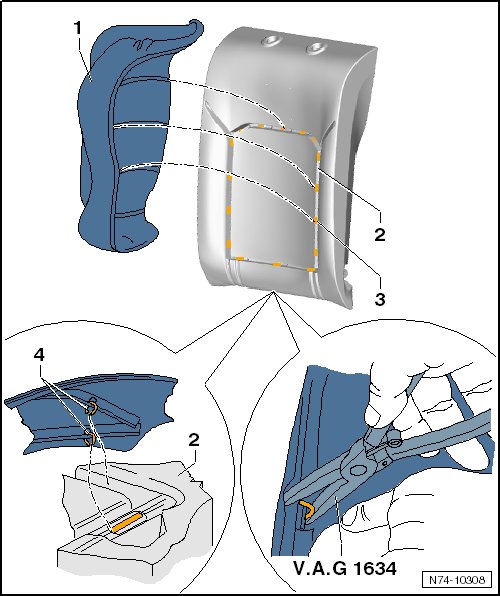 1
2
3
4
2
V.A.G 1634
N74-10308