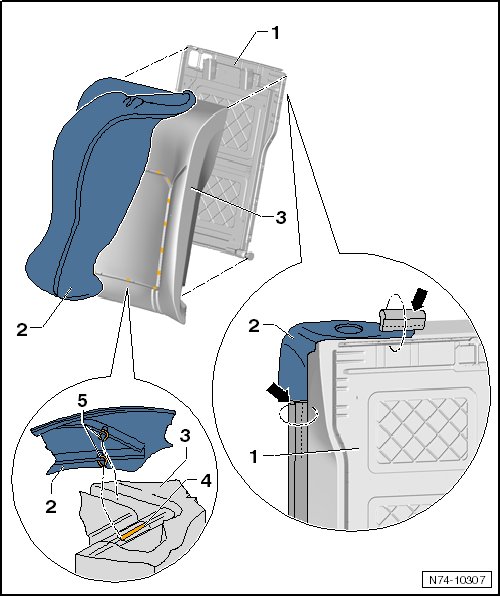 1

3

2

2

1

5

3

4

2

N74-10307